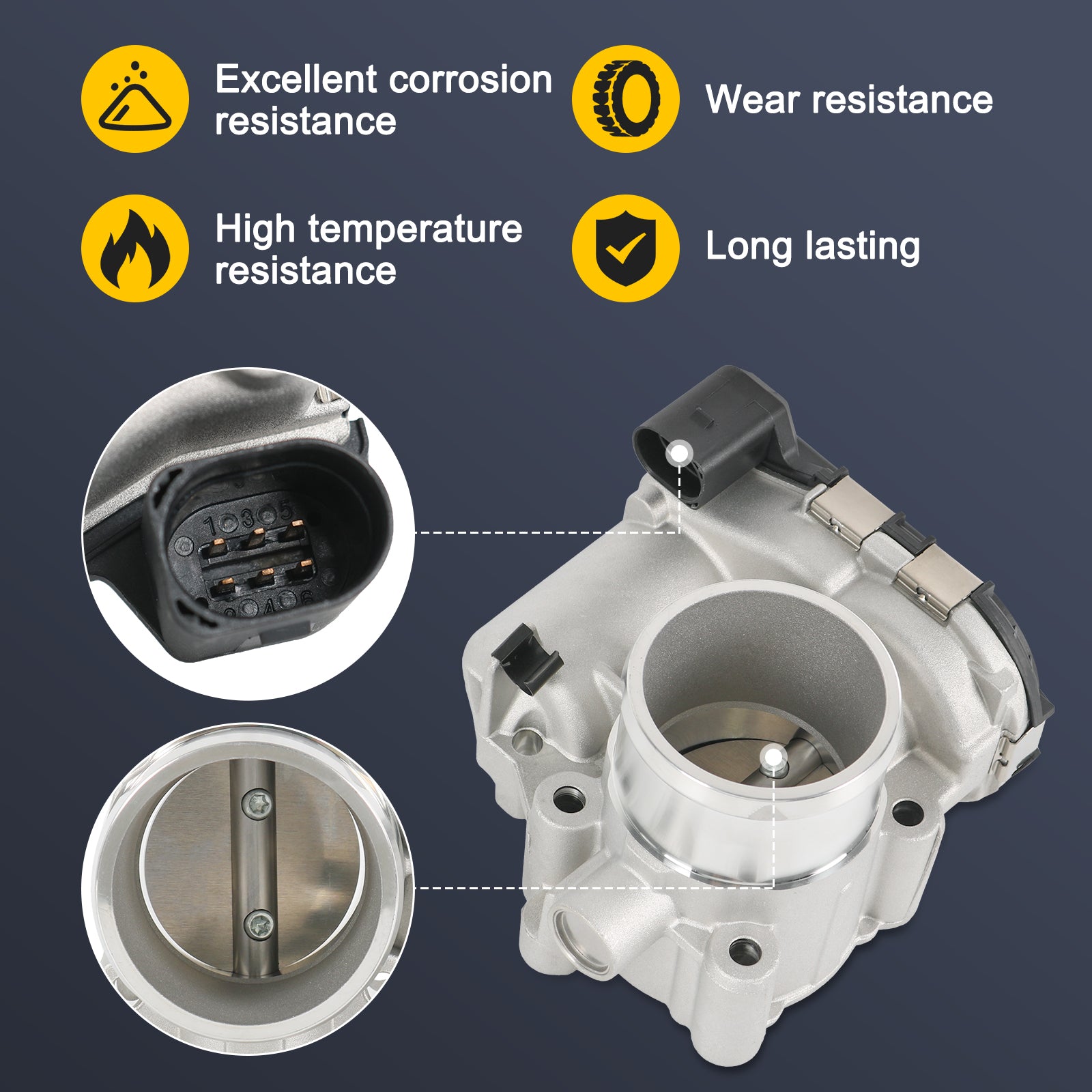 Excellent corrosion resistance

Wear resistance

High temperature resistance

Long lasting

1 3 5
2 4 6