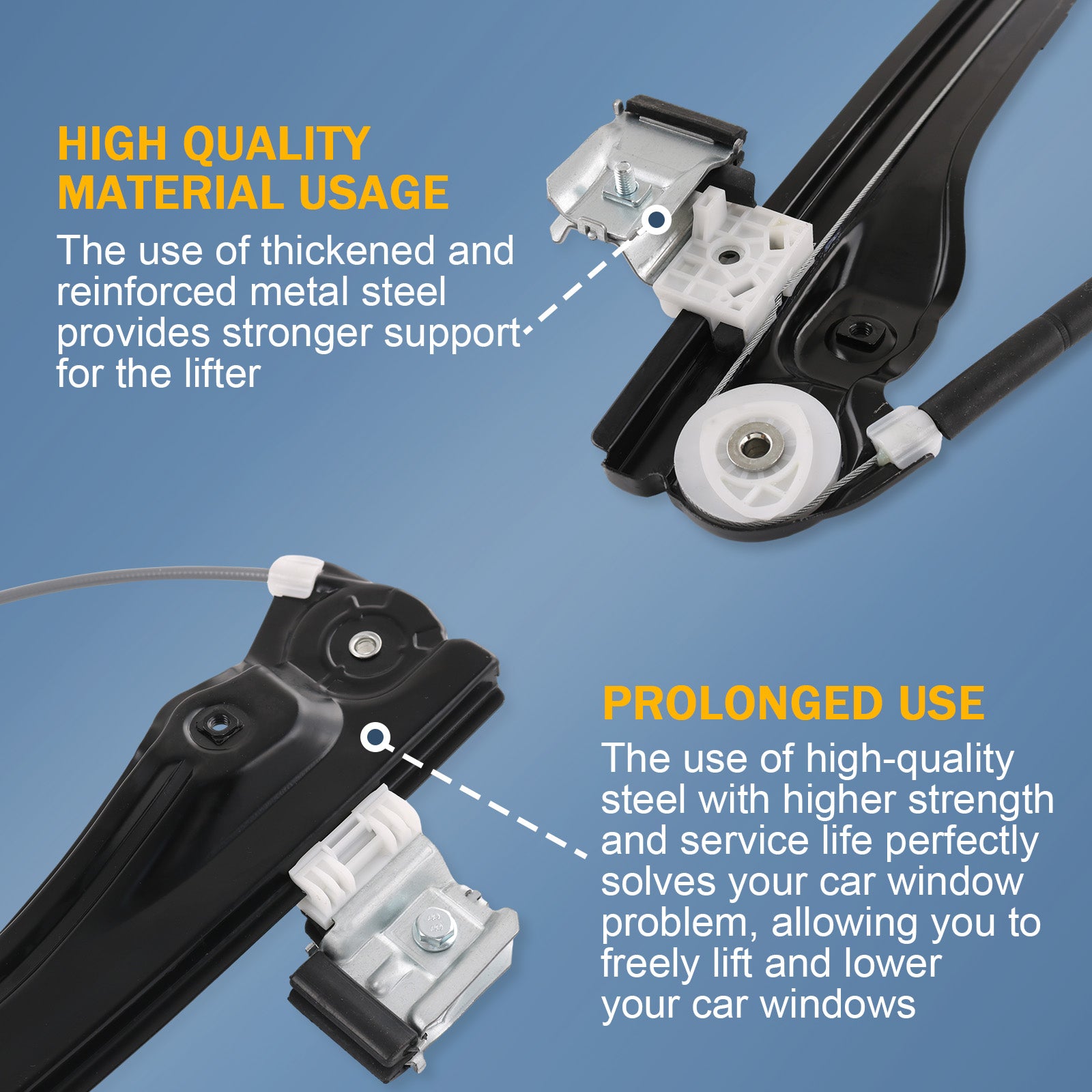 HIGH QUALITY MATERIAL USAGE

The use of thickened and reinforced metal steel provides stronger support for the lifter

PROLONGED USE

The use of high-quality steel with higher strength and service life perfectly solves your car window problem, allowing you to freely lift and lower your car windows