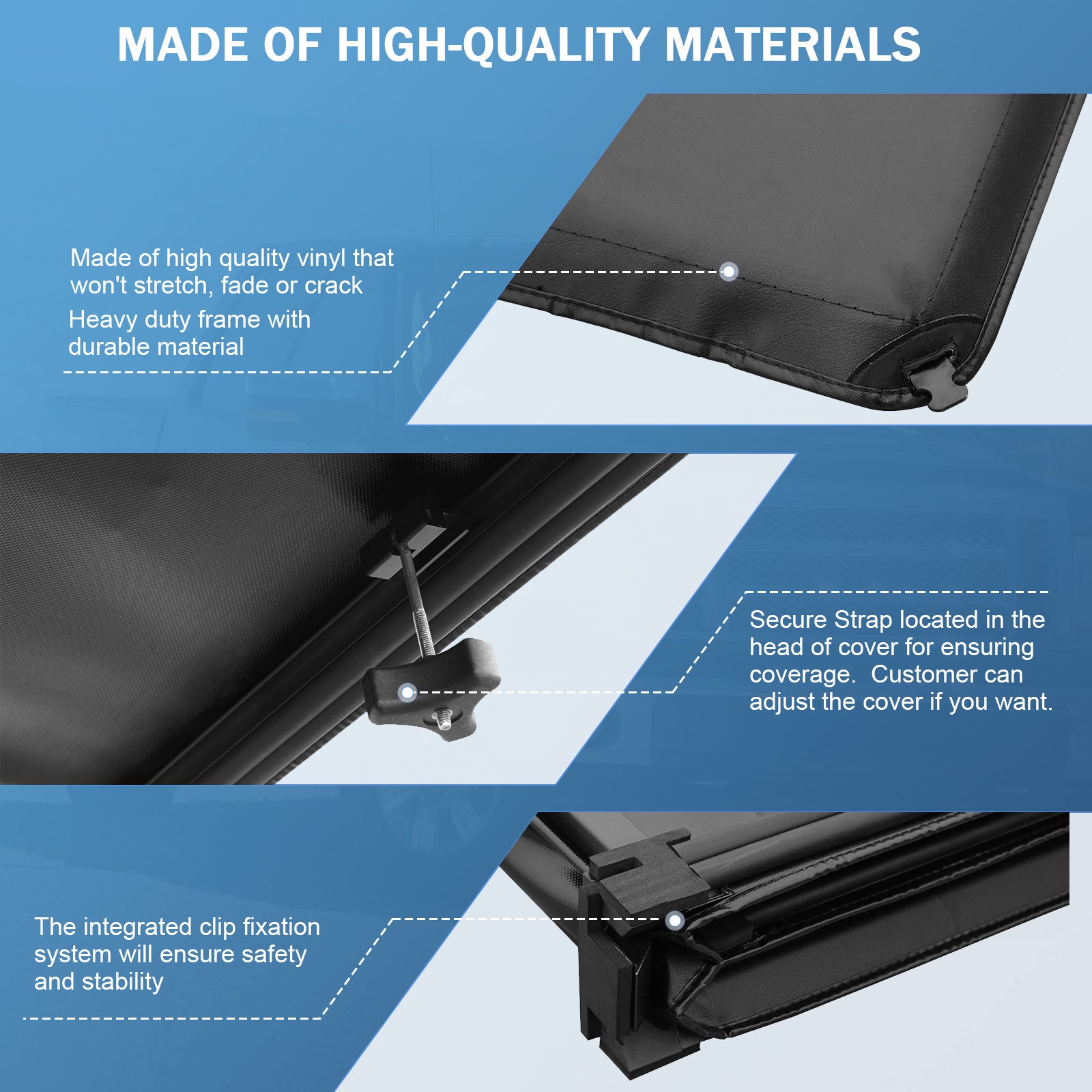 MADE OF HIGH-QUALITY MATERIALS

Made of high quality vinyl that won't stretch, fade or crack

Heavy duty frame with durable material

Secure Strap located in the head of cover for ensuring coverage.  Customer can adjust the cover if you want.

The integrated clip fixation system will ensure safety and stability