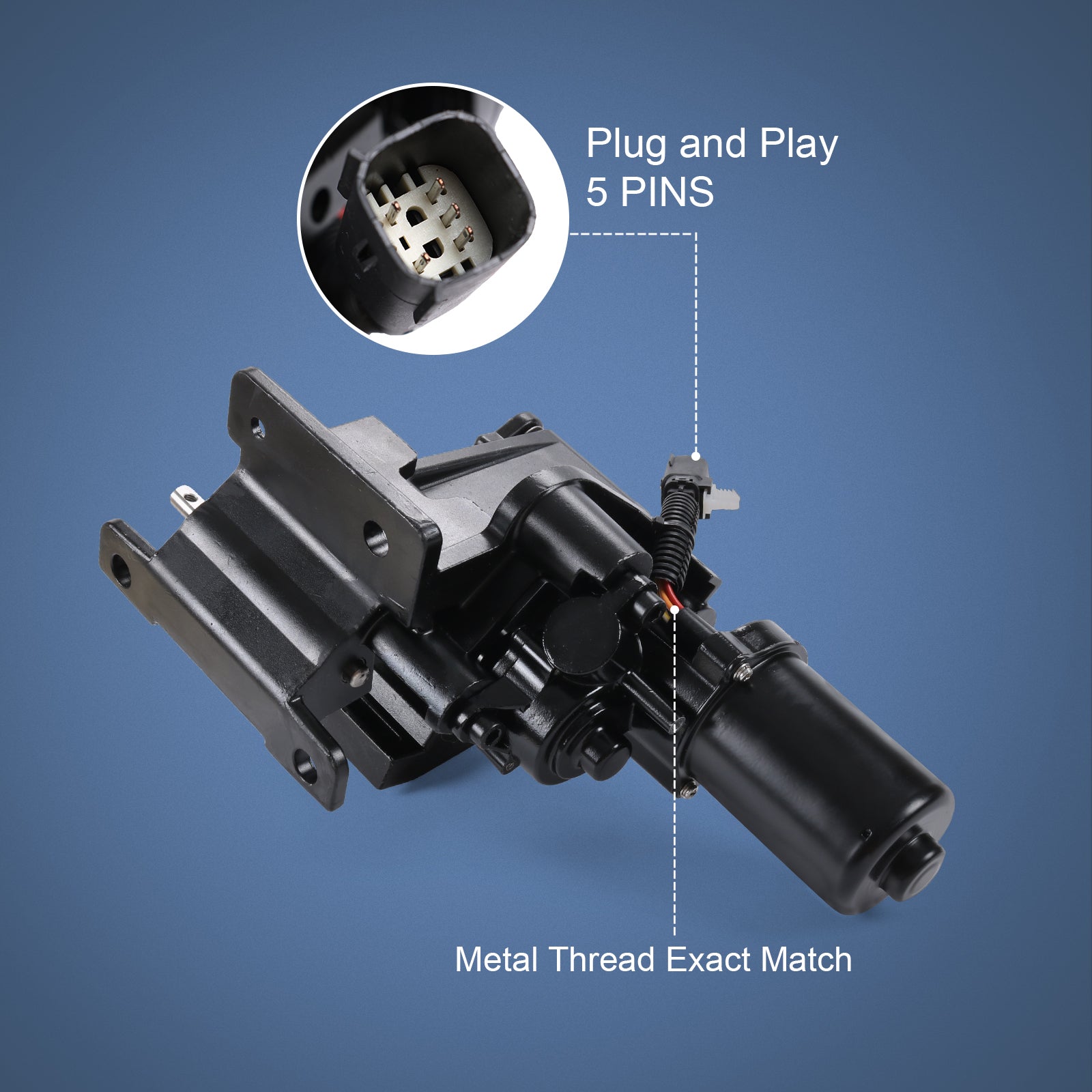 Plug and Play
5 PINS

Metal Thread Exact Match