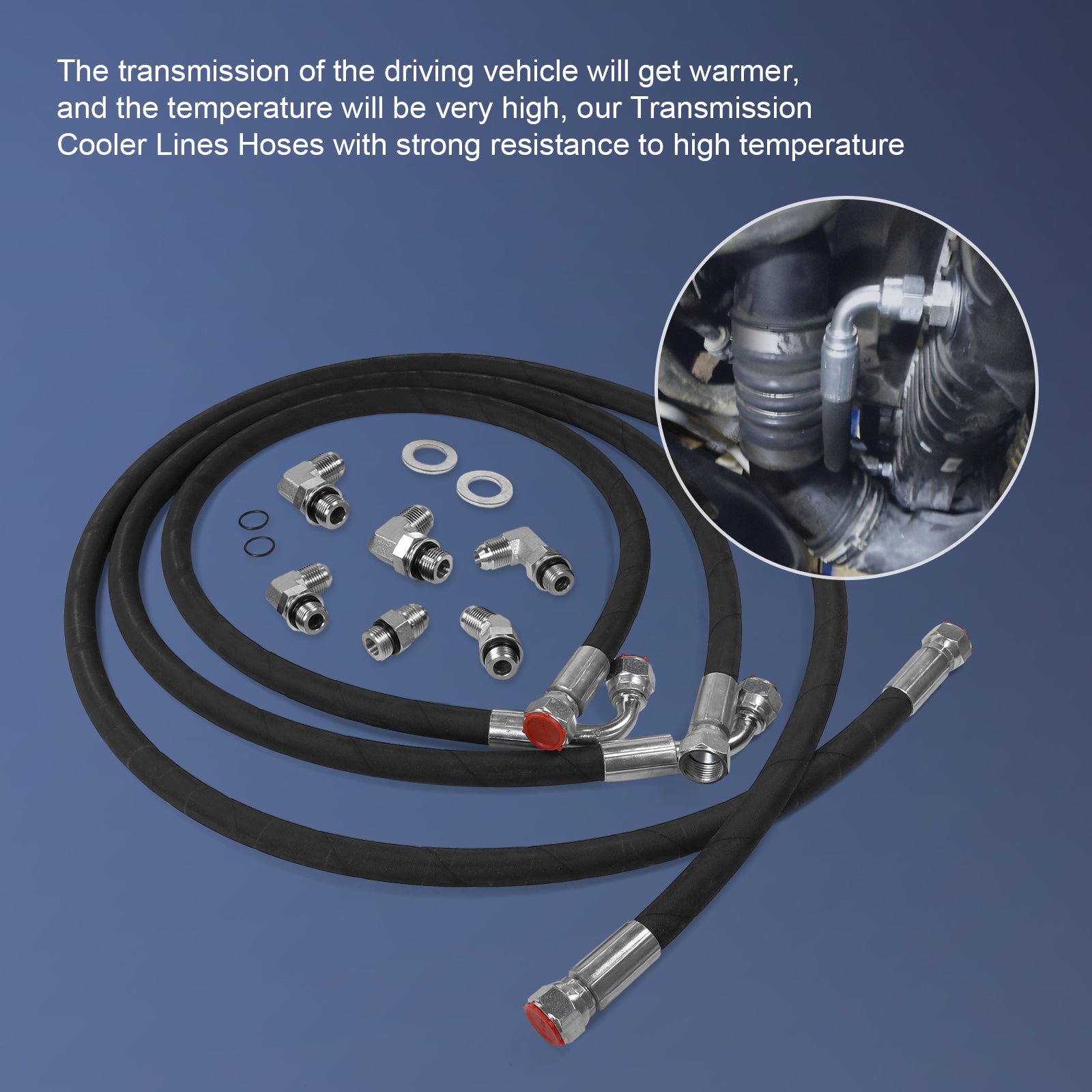 The transmission of the driving vehicle will get warmer, and the temperature will be very high, our Transmission Cooler Lines Hoses with strong resistance to high temperature