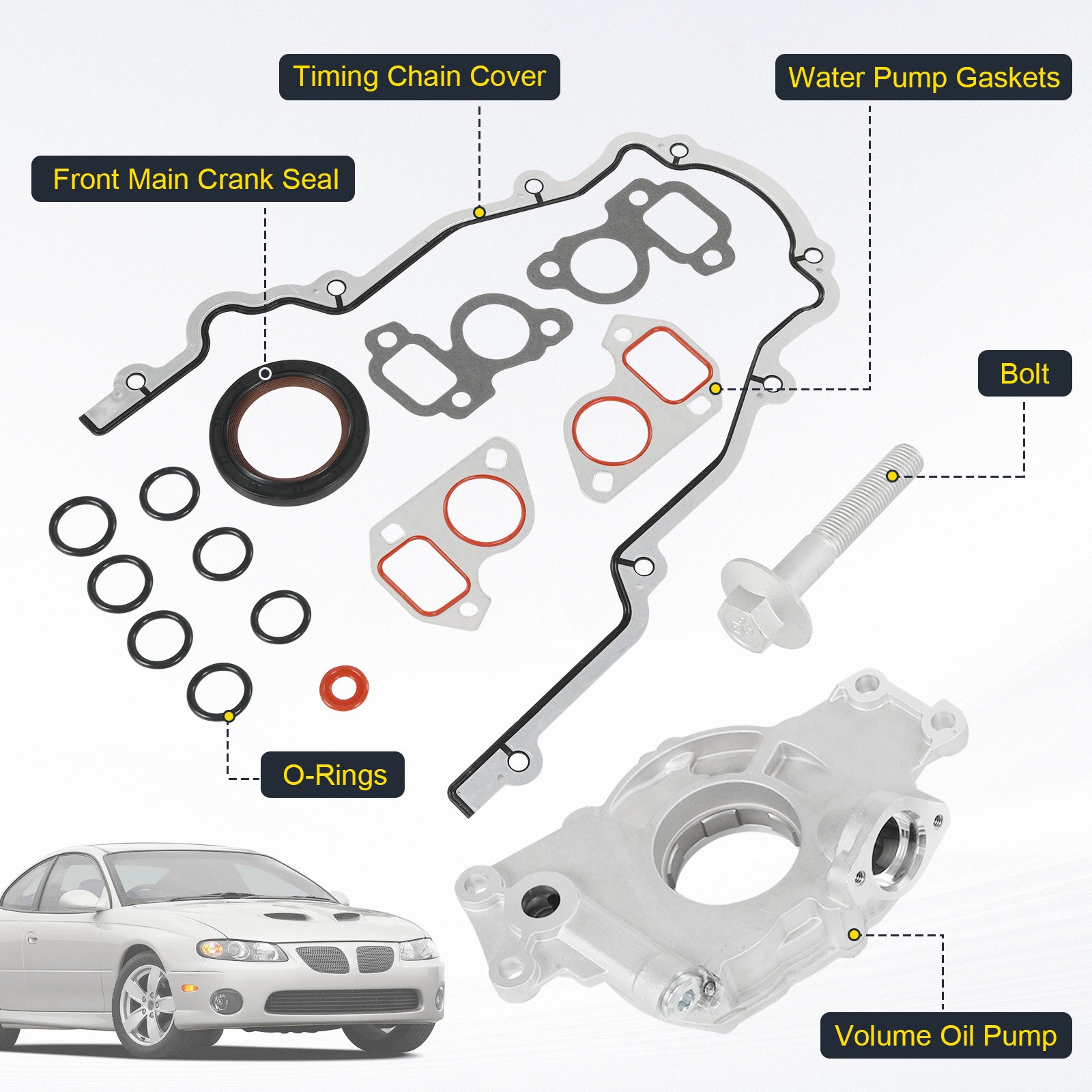 Timing Chain Cover

Water Pump Gaskets

Front Main Crank Seal

Bolt

O-Rings

Volume Oil Pump