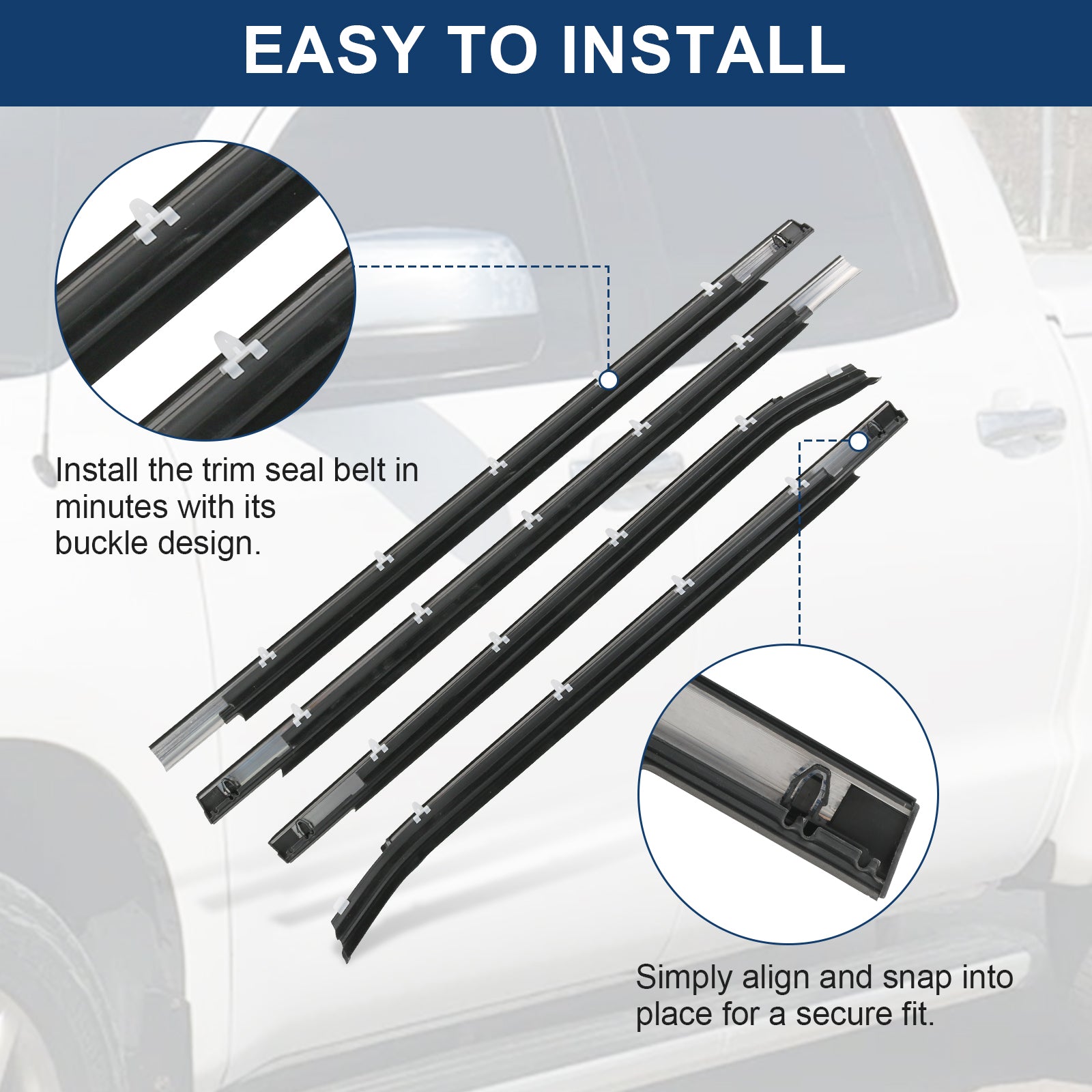 EASY TO INSTALL

Install the trim seal belt in minutes with its buckle design.

Simply align and snap into place for a secure fit.