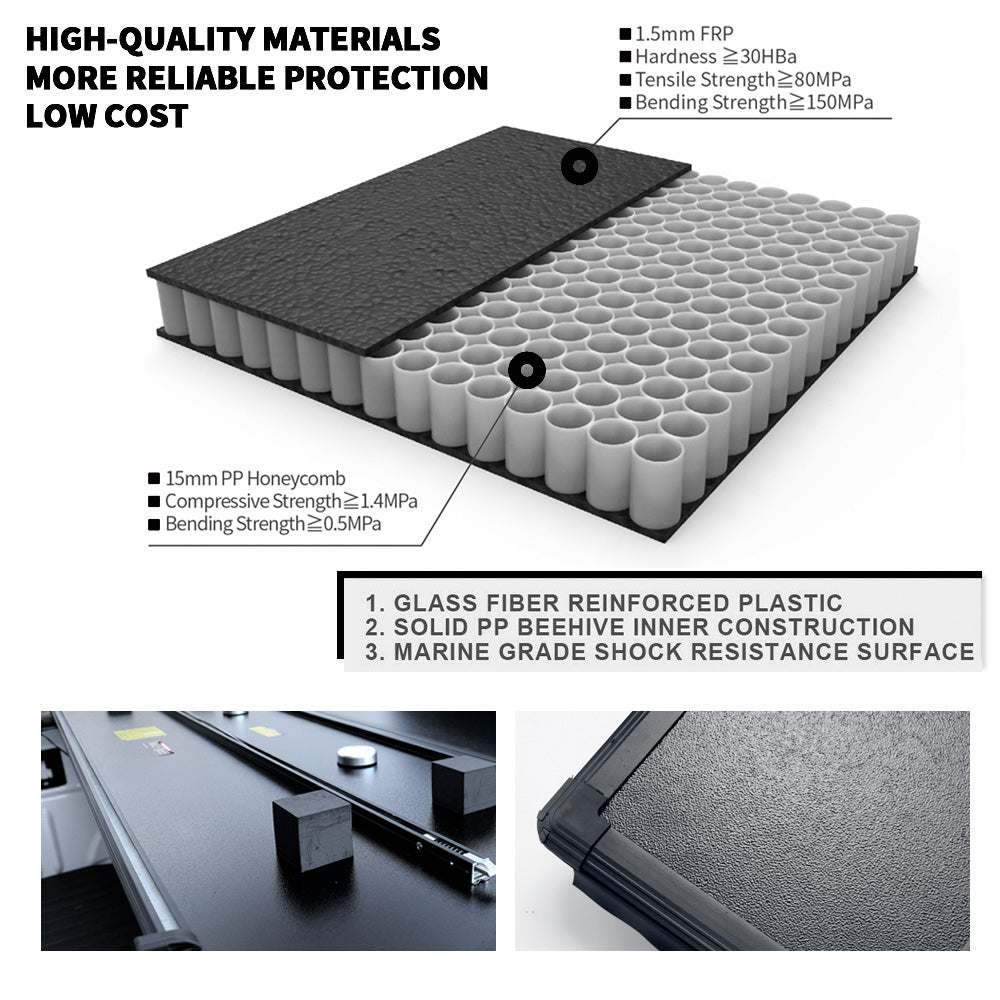 HIGH-QUALITY MATERIALS
MORE RELIABLE PROTECTION
LOW COST

■ 1.5mm FRP
■ Hardness ≧30HBa
■ Tensile Strength≧80MPa
■ Bending Strength≧150MPa

■ 15mm PP Honeycomb
■ Compressive Strength≧1.4MPa
■ Bending Strength≧0.5MPa

1. GLASS FIBER REINFORCED PLASTIC
2. SOLID PP BEEHIVE INNER CONSTRUCTION
3. MARINE GRADE SHOCK RESISTANCE SURFACE