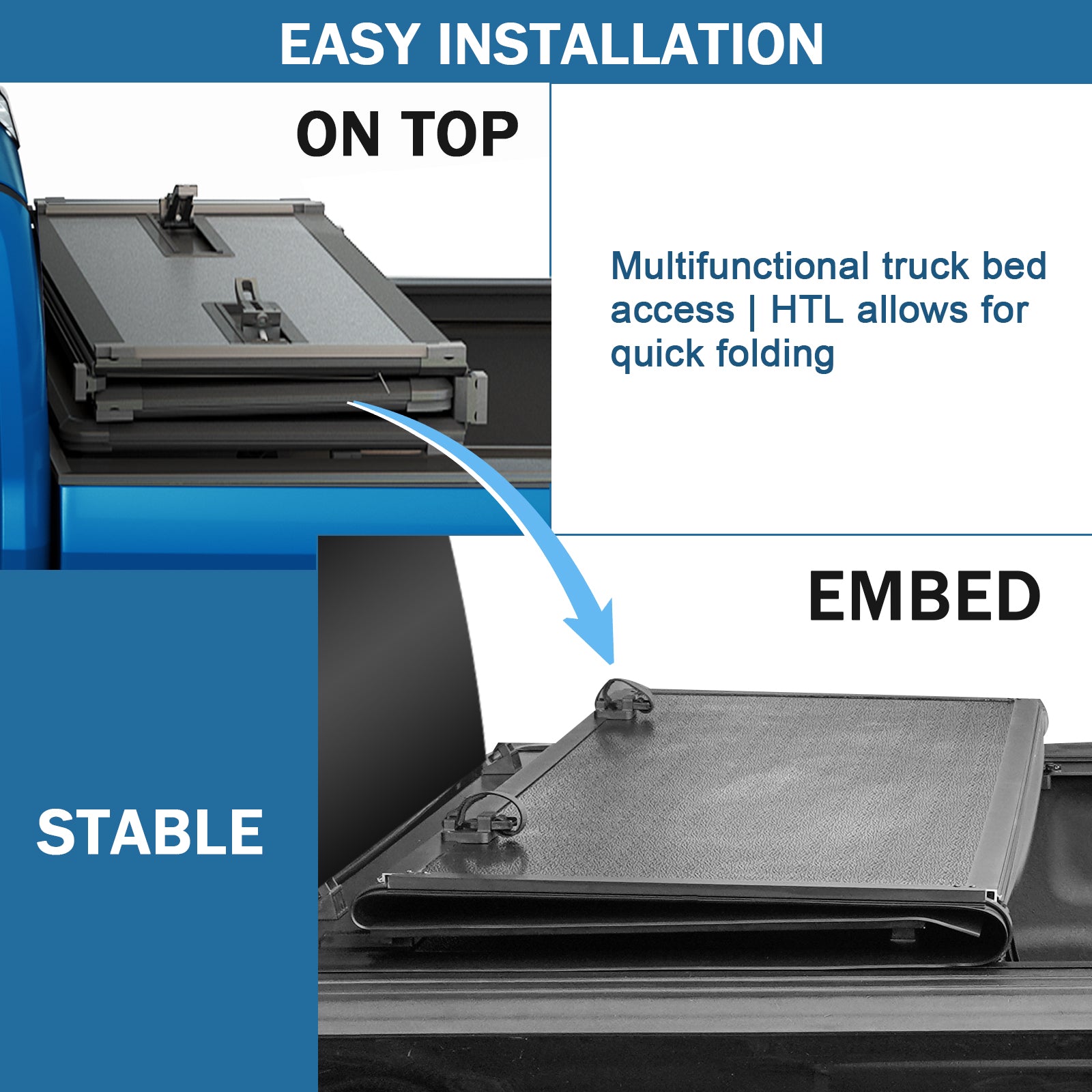 EASY INSTALLATION

ON TOP

Multifunctional truck bed access | HTL allows for quick folding

EMBED

STABLE