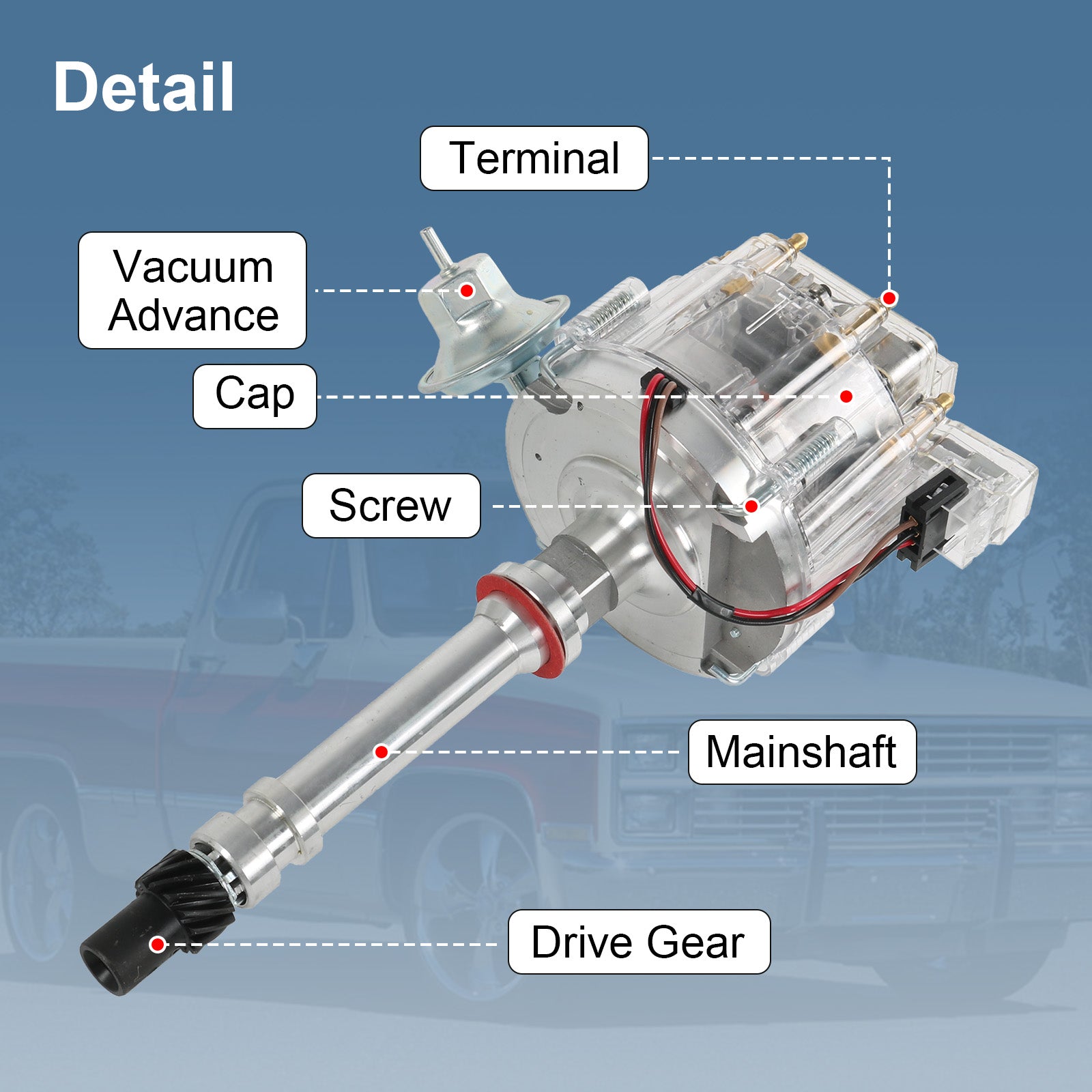 Detail

Terminal

Vacuum Advance

Cap

Screw

Mainshaft

Drive Gear