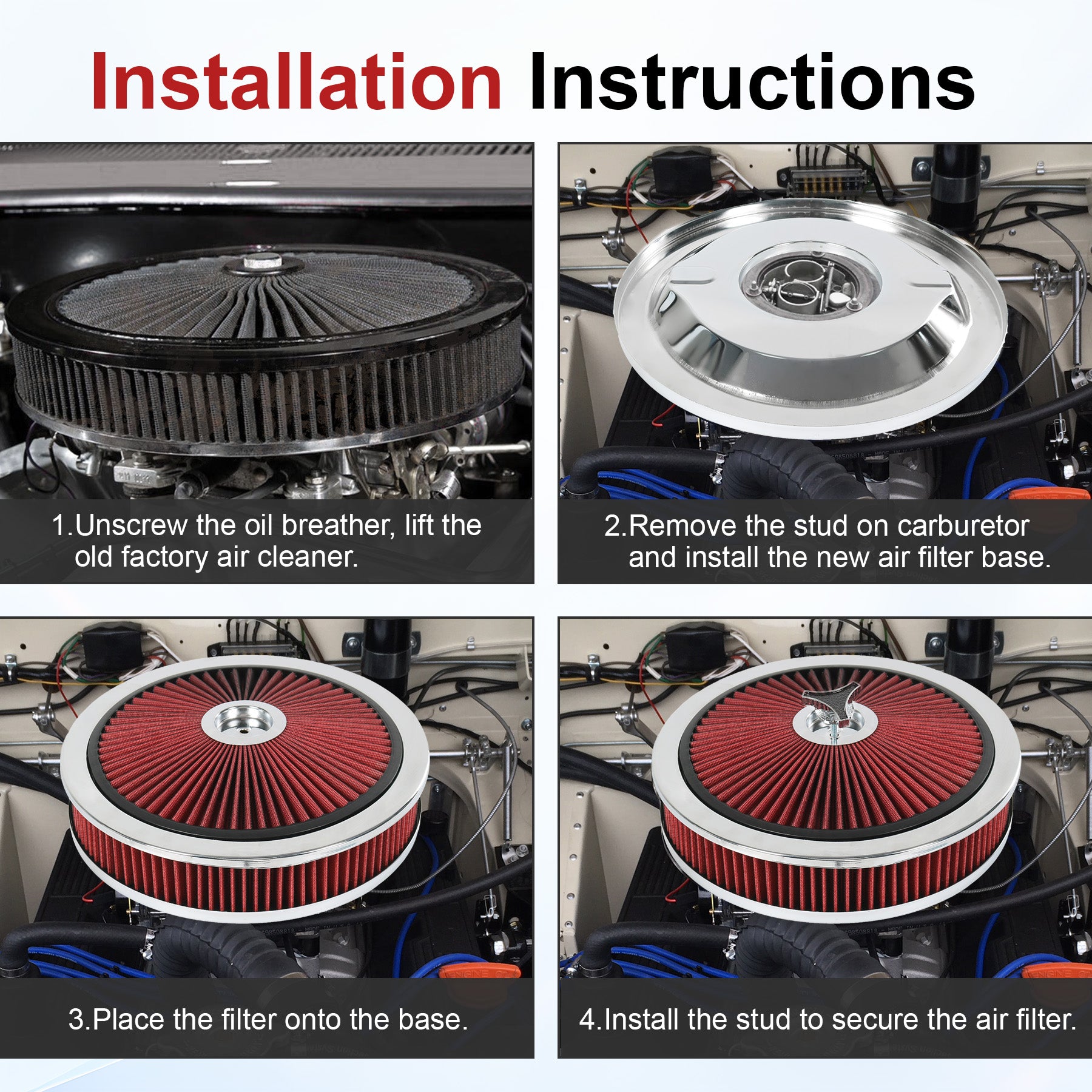 Installation Instructions

1.Unscrew the oil breather, lift the old factory air cleaner.

2.Remove the stud on carburetor and install the new air filter base.

3.Place the filter onto the base.

4.Install the stud to secure the air filter.