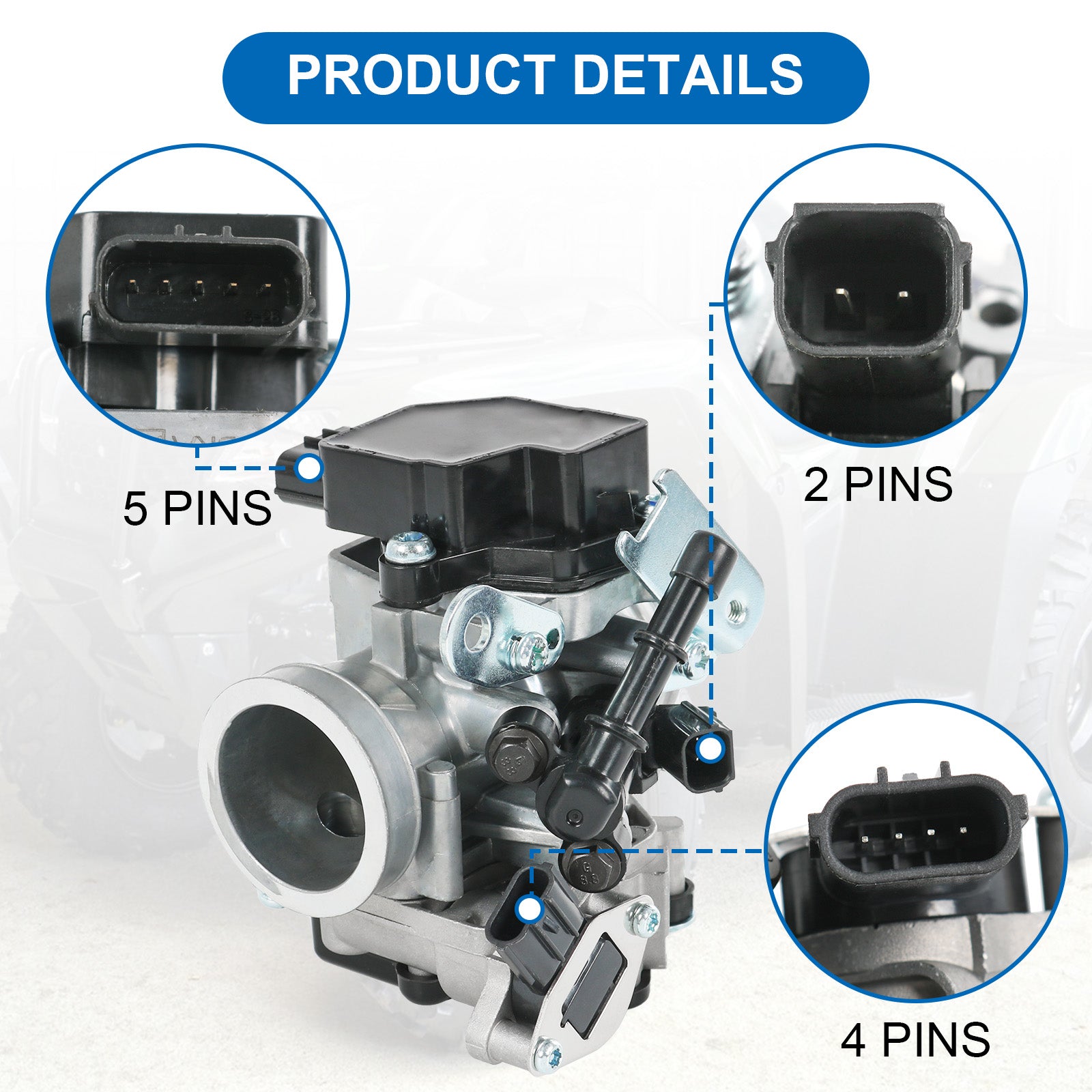 PRODUCT DETAILS

5 PINS

2 PINS

4 PINS