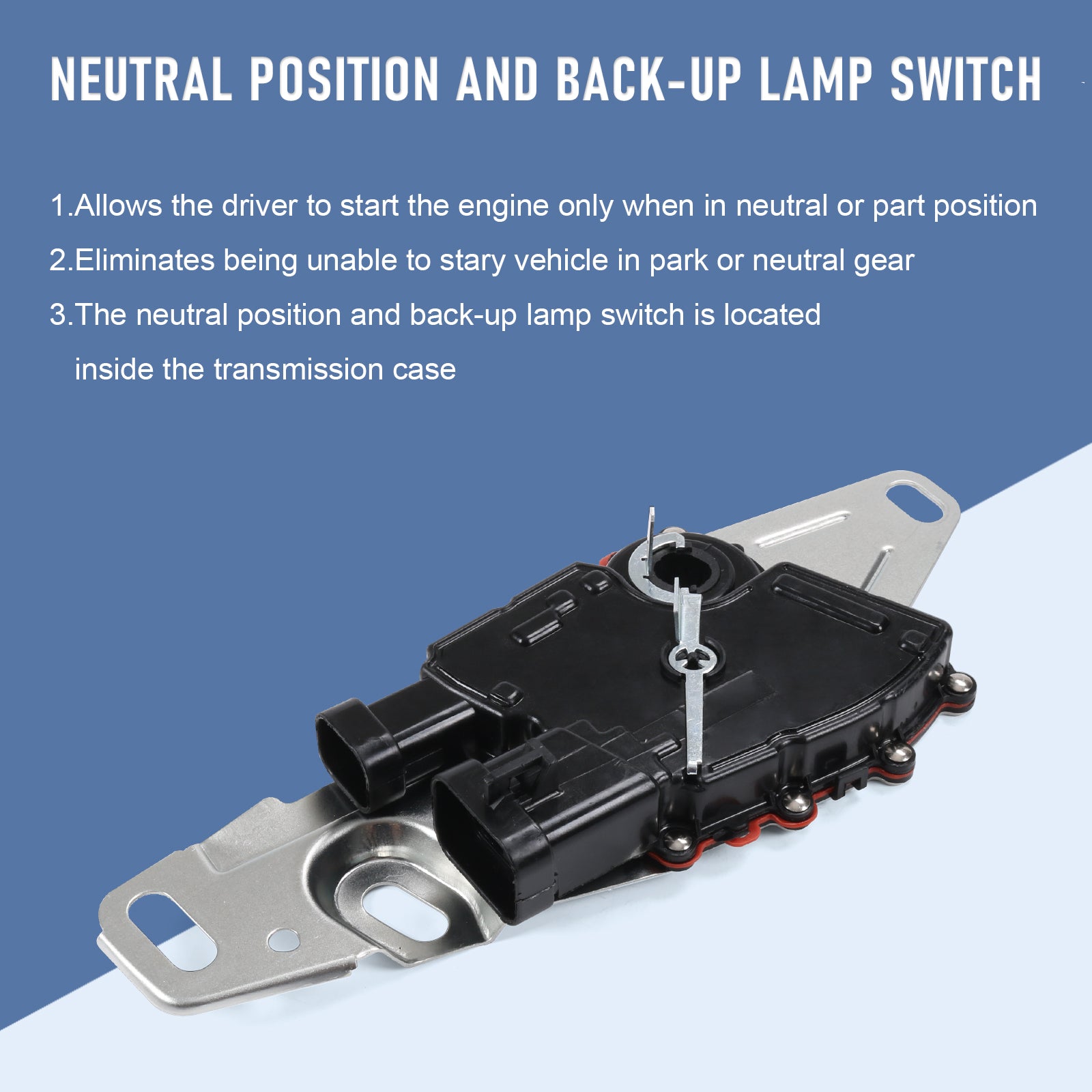 NEUTRAL POSITION AND BACK-UP LAMP SWITCH

1.Allows the driver to start the engine only when in neutral or part position

2.Eliminates being unable to stary vehicle in park or neutral gear

3.The neutral position and back-up lamp switch is located inside the transmission case