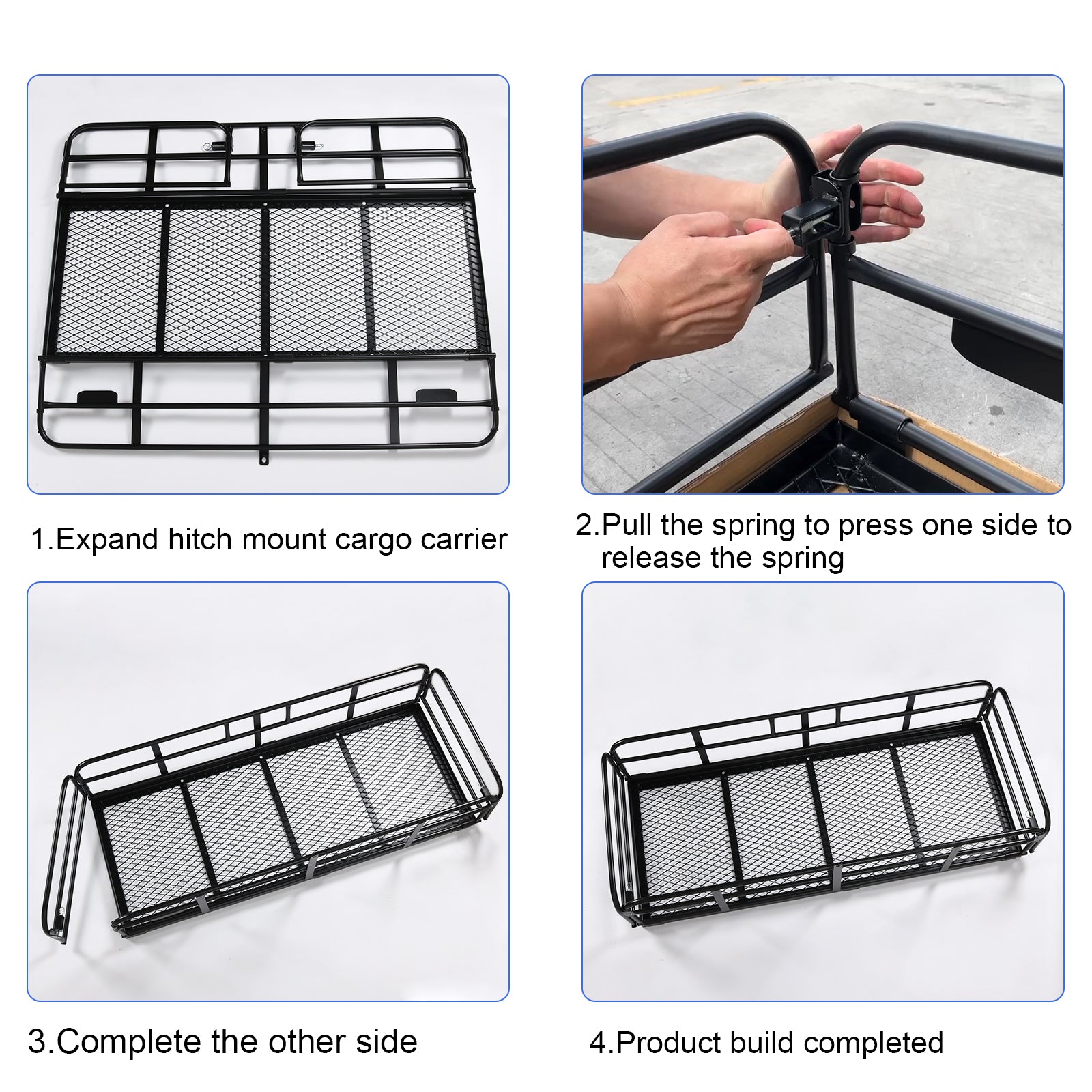 1.Expand hitch mount cargo carrier

2.Pull the spring to press one side to release the spring

3.Complete the other side

4.Product build completed